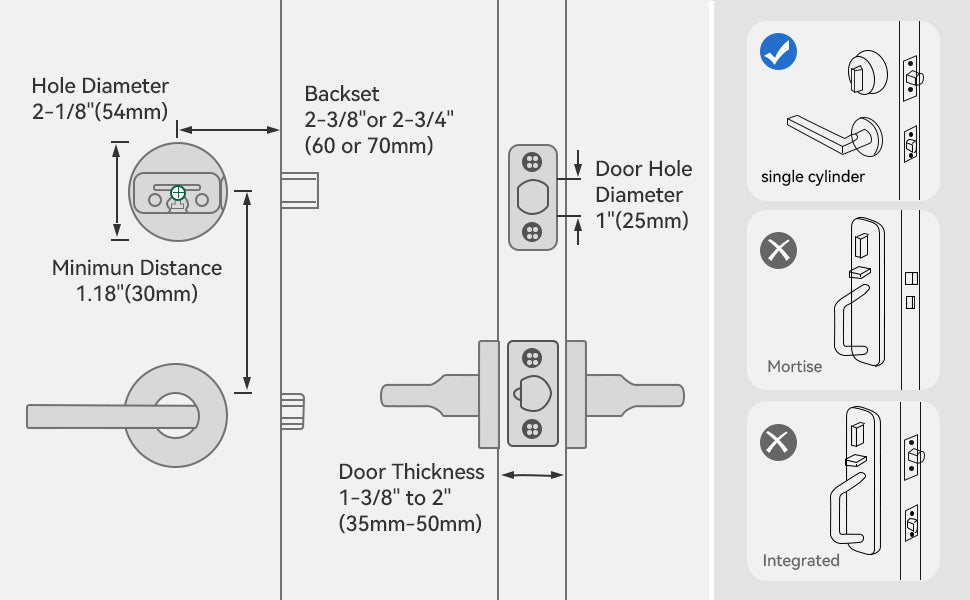 Hole Diameter
2-1/8"(54mm)

Backset
2-3/8"or 2-3/4"
(60 or 70mm)

Minimun Distance
1.18"(30mm)

Door Hole
Diameter
1"(25mm)

Door Thickness
1-3/8" to 2"
(35mm-50mm)

single cylinder

Mortise

Integrated