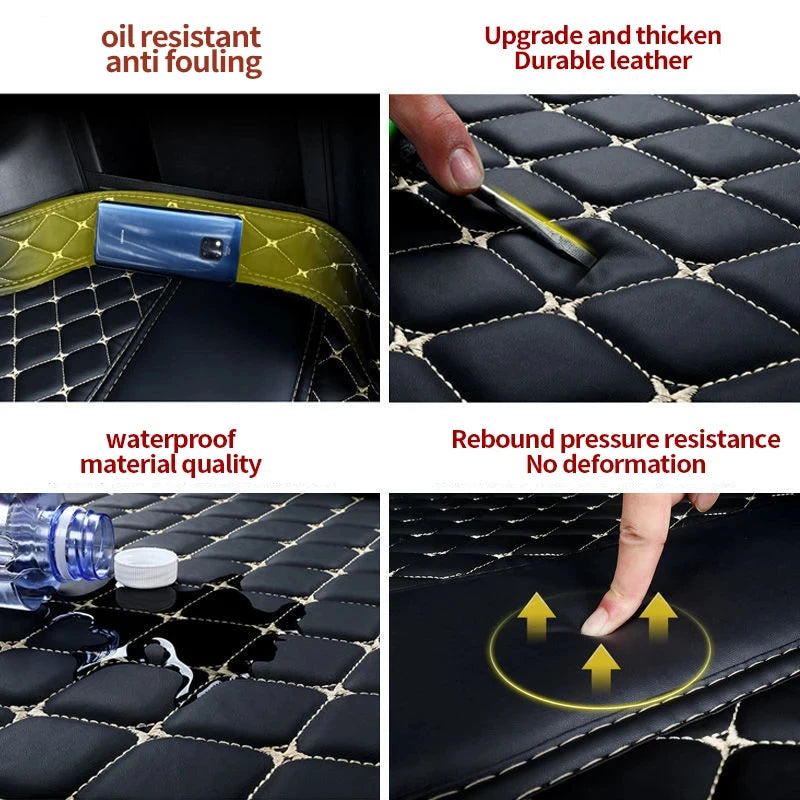 oil resistant
anti fouling

Upgrade and thicken
Durable leather

waterproof
material quality

Rebound pressure resistance
No deformation