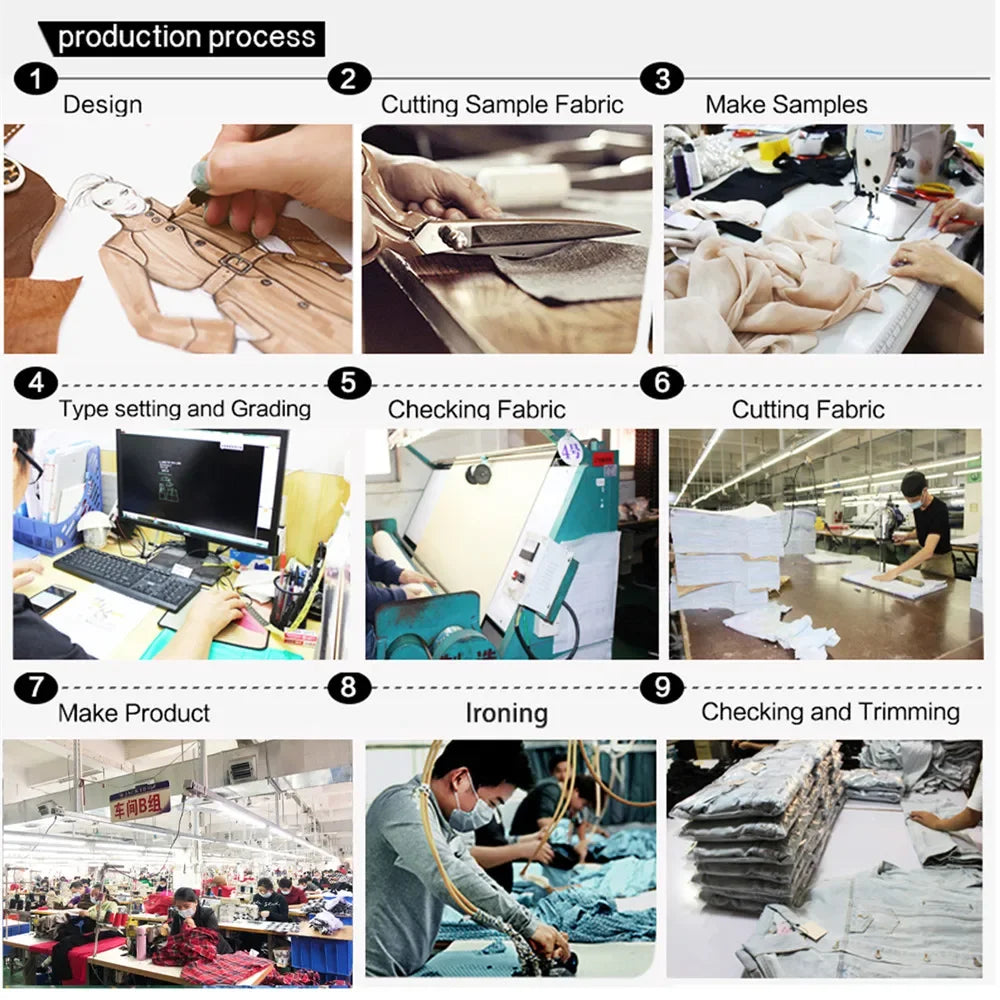 production process

1 Design

2 Cutting Sample Fabric

3 Make Samples

4 Type setting and Grading

5 Checking Fabric

6 Cutting Fabric

7 Make Product

8 Ironing

9 Checking and Trimming

车间B组