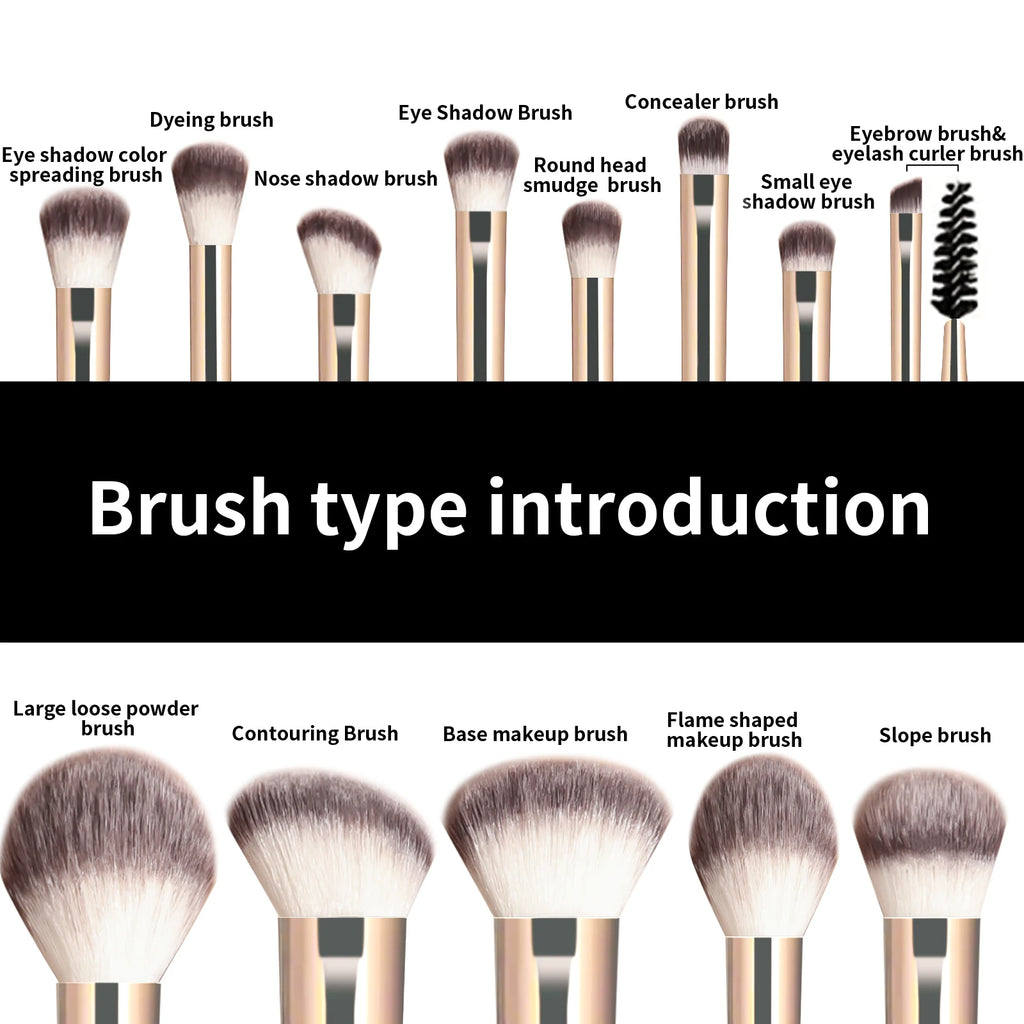 Eye shadow color spreading brush

Dyeing brush

Nose shadow brush

Eye Shadow Brush

Round head smudge brush

Concealer brush

Small eye shadow brush

Eyebrow brush& eyelash curler brush

Brush type introduction

Large loose powder brush

Contouring Brush

Base makeup brush

Flame shaped makeup brush

Slope brush