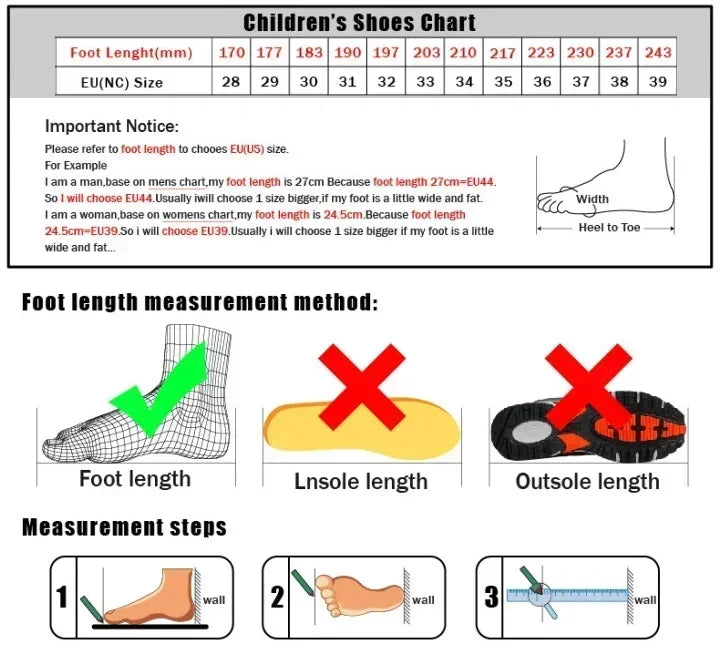 Children's Shoes Chart

| Foot Lenght(mm) | 170 | 177 | 183 | 190 | 197 | 203 | 210 | 217 | 223 | 230 | 237 | 243 |
|---|---|---|---|---|---|---|---|---|---|---|---|---|
| EU(NC) Size | 28 | 29 | 30 | 31 | 32 | 33 | 34 | 35 | 36 | 37 | 38 | 39 |

Important Notice:

Please refer to foot length to chooes EU(US) size.
For Example
I am a man,base on mens chart,my foot length is 27cm Because foot length 27cm=EU44. So I will choose EU44.Usually iwill choose 1 size bigger,if my foot is a little wide and fat.
I am a woman,base on womens chart,my foot length is 24.5cm.Because foot length 24.5cm=EU39.So i will choose EU39.Usually i will choose 1 size bigger if my foot is a little wide and fat...

Width

Heel to Toe

Foot length measurement method:

Foot length

Lnsole length

Outsole length

Measurement steps

1 wall

2 wall

3 wall