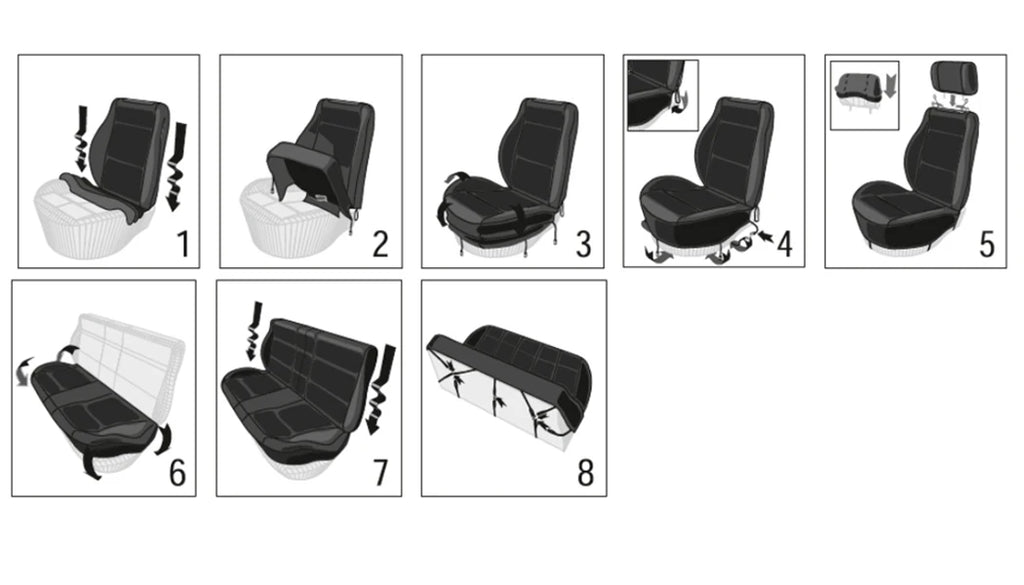 1

2

3

4

5

6

7

8