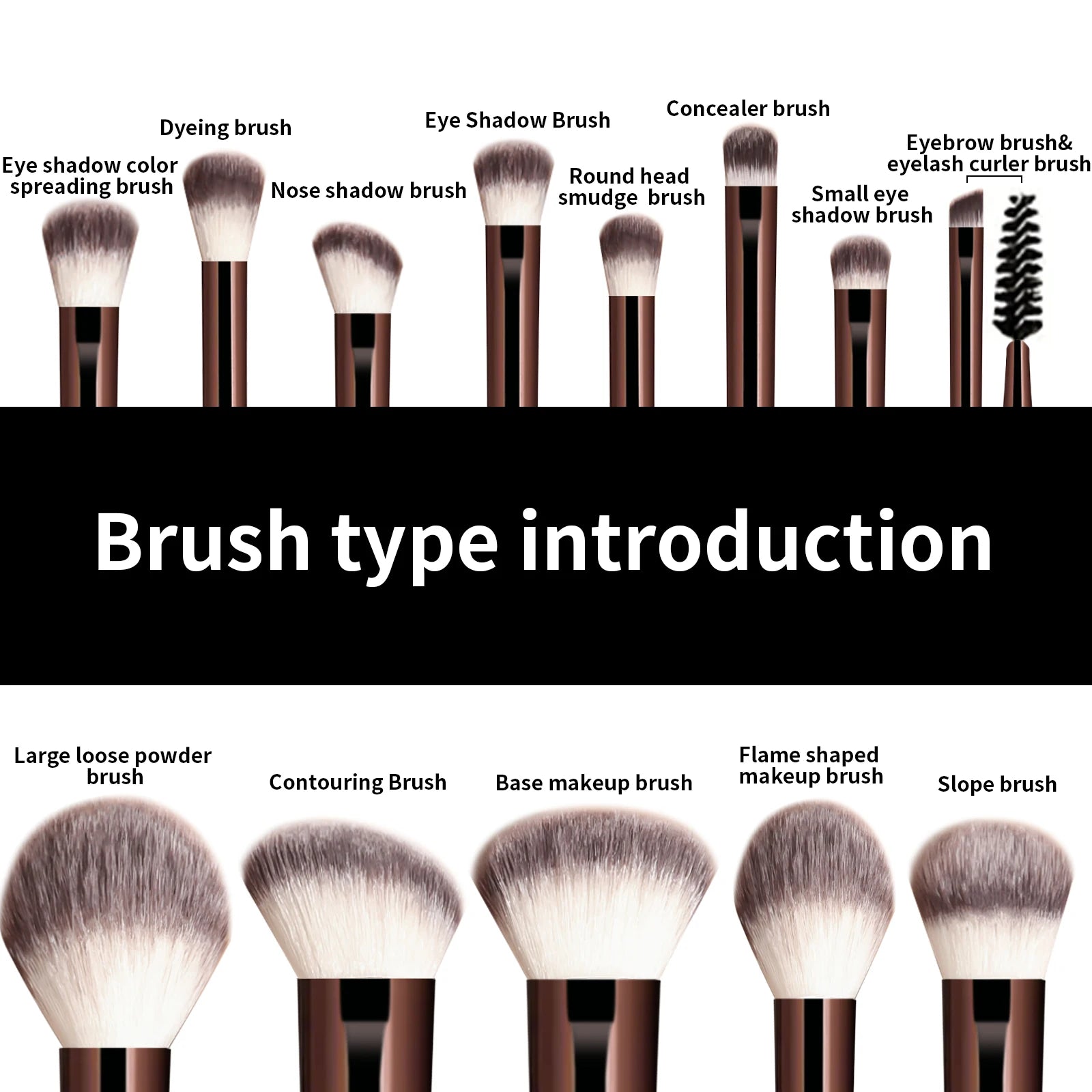 Eye shadow color spreading brush

Dyeing brush

Nose shadow brush

Eye Shadow Brush

Round head smudge brush

Concealer brush

Small eye shadow brush

Eyebrow brush& eyelash curler brush

Brush type introduction

Large loose powder brush

Contouring Brush

Base makeup brush

Flame shaped makeup brush

Slope brush