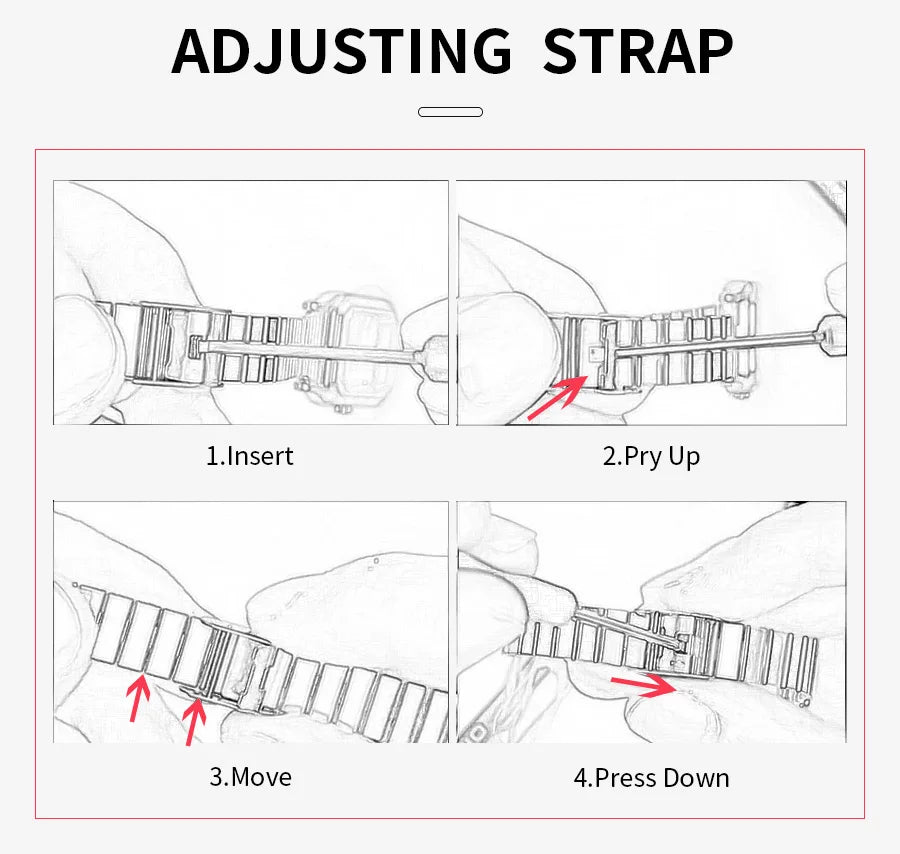 ADJUSTING STRAP

1.Insert

2.Pry Up

3.Move

4.Press Down