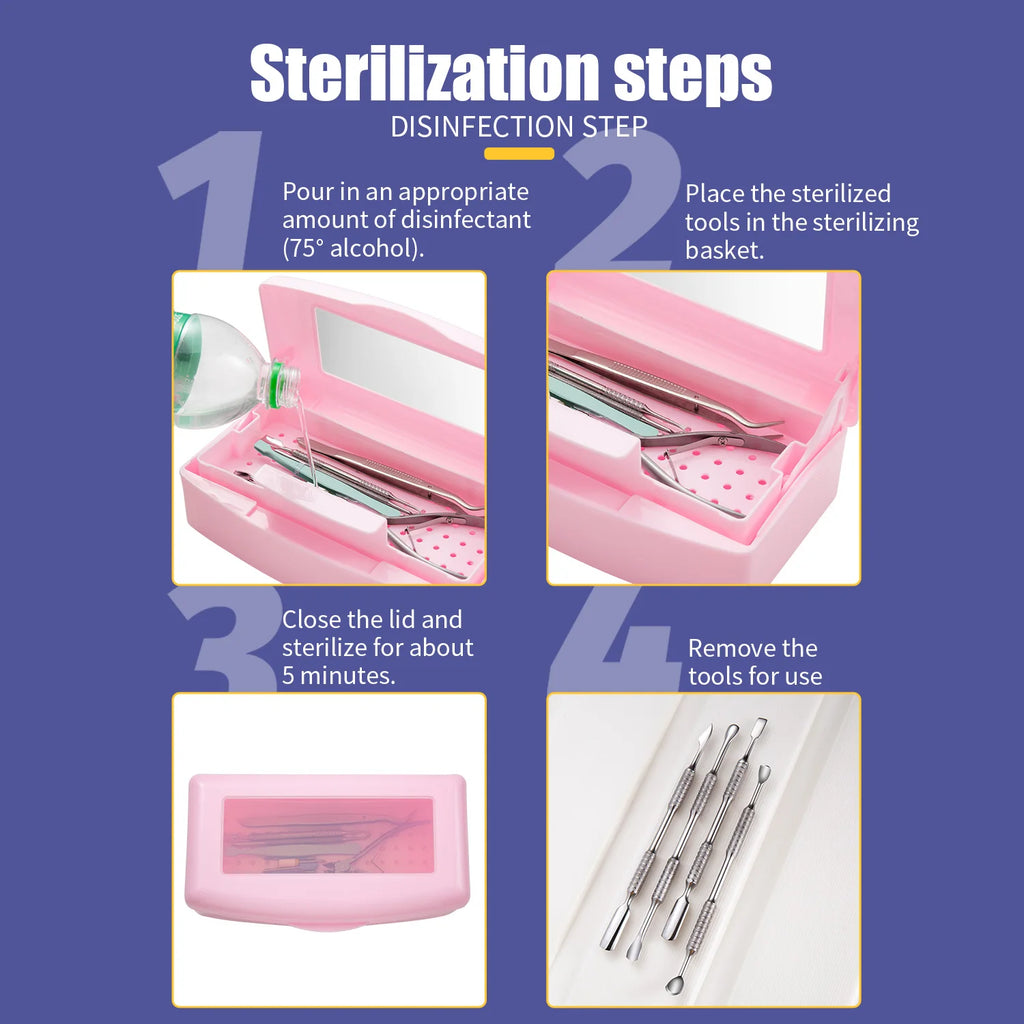 Sterilization steps

DISINFECTION STEP

1

Pour in an appropriate amount of disinfectant (75° alcohol).

2

Place the sterilized tools in the sterilizing basket.

3

Close the lid and sterilize for about 5 minutes.

4

Remove the tools for use