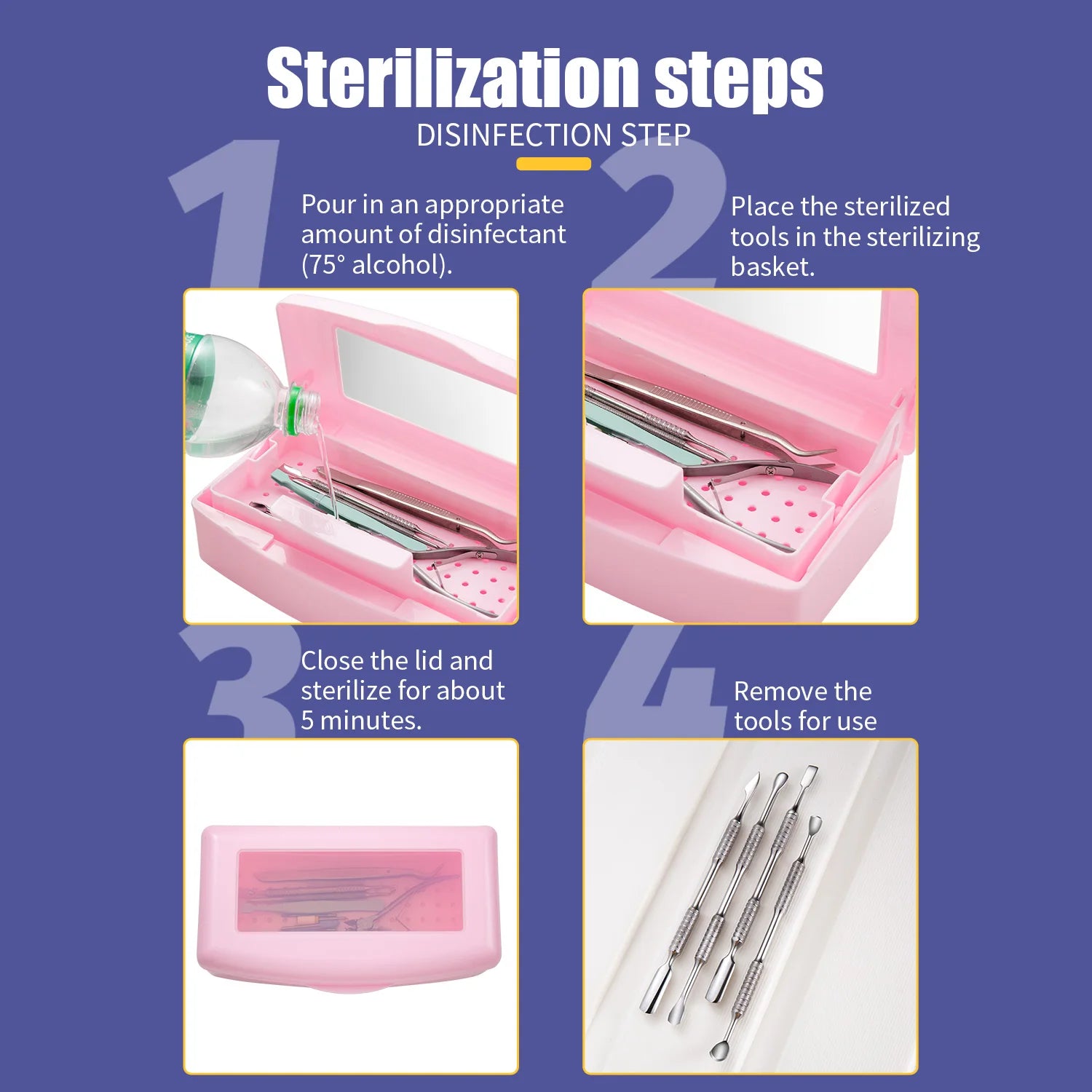 Sterilization steps
DISINFECTION STEP

1
Pour in an appropriate amount of disinfectant (75° alcohol).

2
Place the sterilized tools in the sterilizing basket.

3
Close the lid and sterilize for about 5 minutes.

4
Remove the tools for use