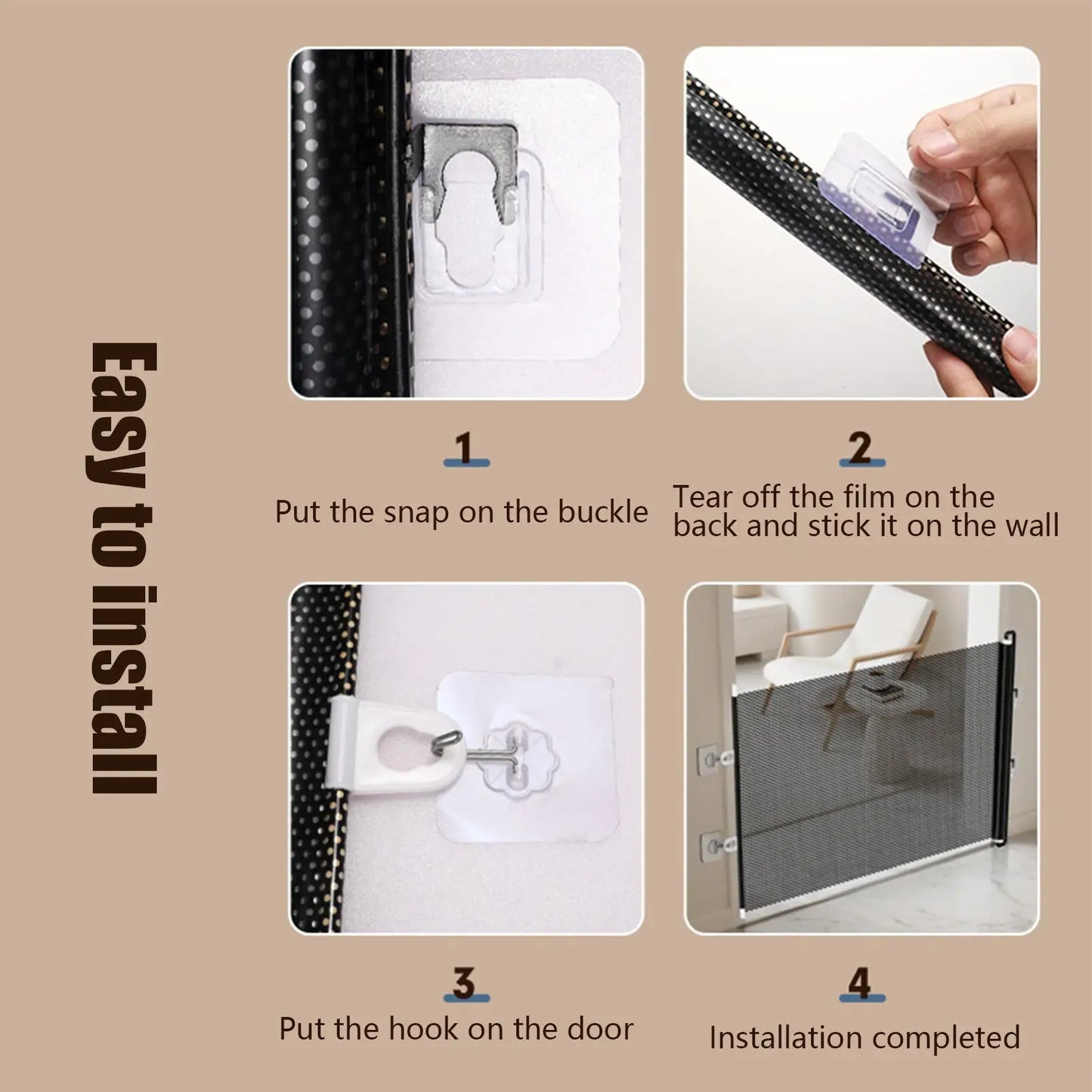 Easy to install

1

Put the snap on the buckle

2

Tear off the film on the back and stick it on the wall

3

Put the hook on the door

4

Installation completed