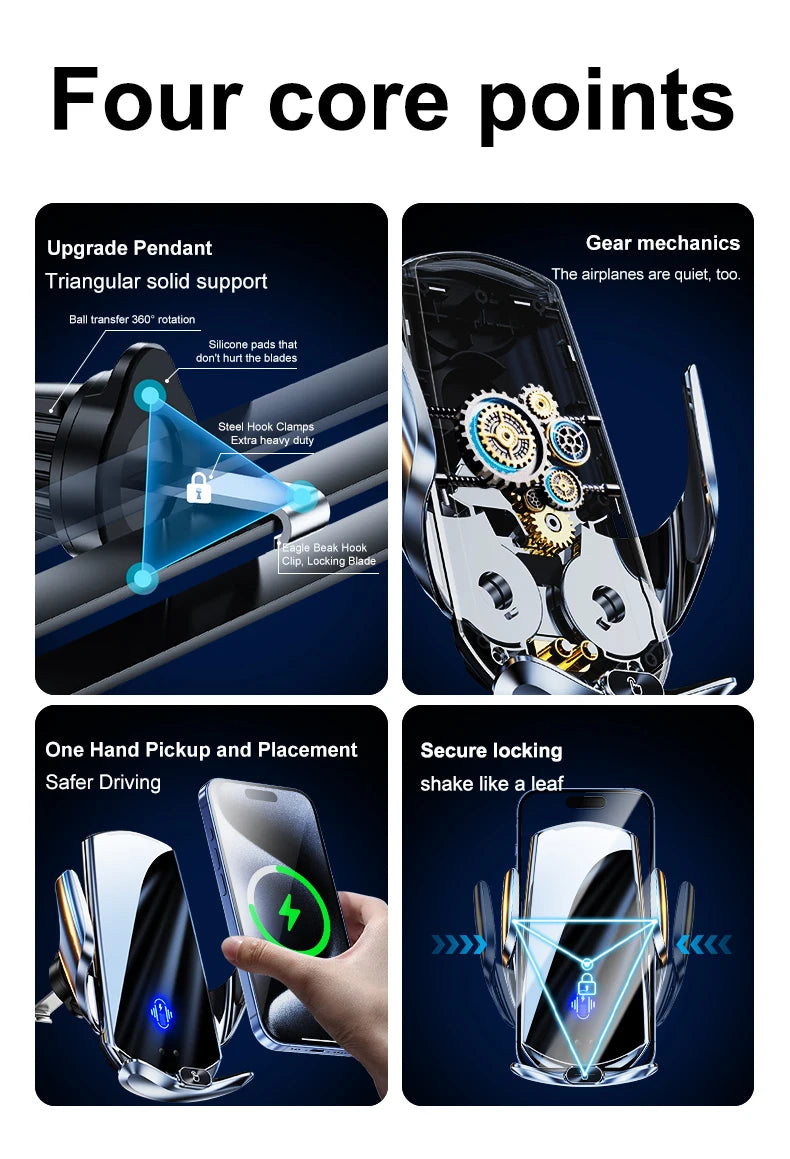 Four core points

Upgrade Pendant

Triangular solid support

Ball transfer 360° rotation

Silicone pads that don't hurt the blades

Steel Hook Clamps Extra heavy duty

Eagle Beak Hook Clip, Locking Blade

Gear mechanics

The airplanes are quiet, too.

One Hand Pickup and Placement

Safer Driving

Secure locking

shake like a leaf