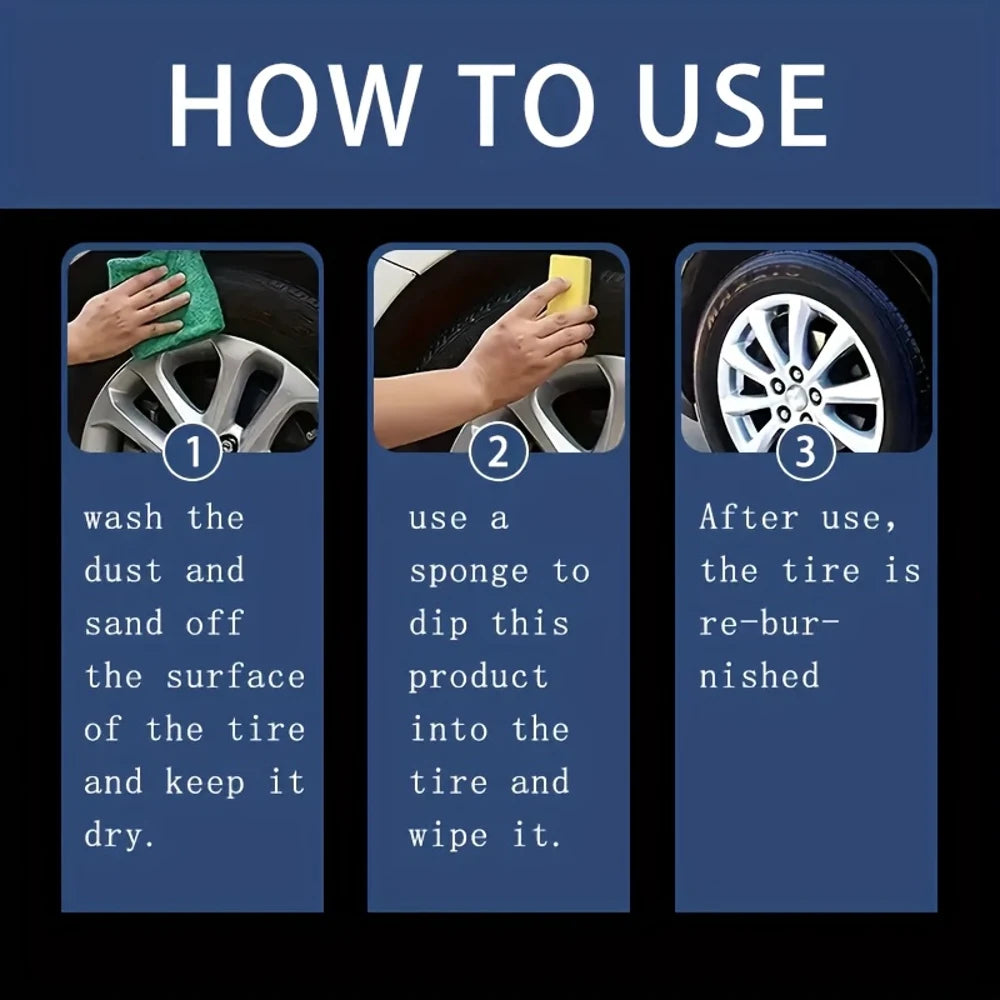 HOW TO USE

1

wash the dust and sand off the surface of the tire and keep it dry.

2

use a sponge to dip this product into the tire and wipe it.

3

After use, the tire is re-burnished